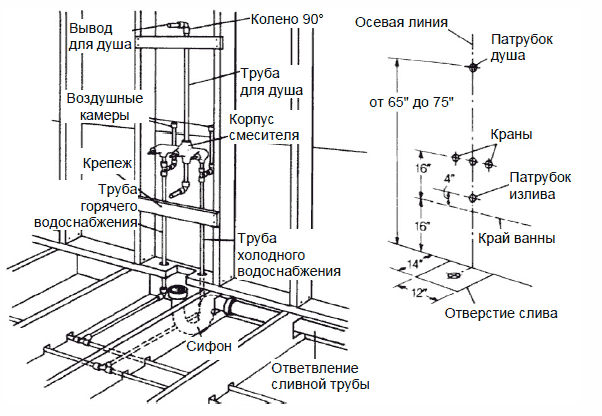 Вывод для душа

Колено 90°

Труба для душа

Воздушные камеры

Корпус смесителя

Крепеж

Труба горячего водоснабжения

Труба холодного водоснабжения

Сифон

Ответвление сливной трубы

Осевая линия

Патрубок душа

от 65" до 75"

Краны

16"

4"

Патрубок излива

16"

Край ванны

14"

12"

Отверстие слива