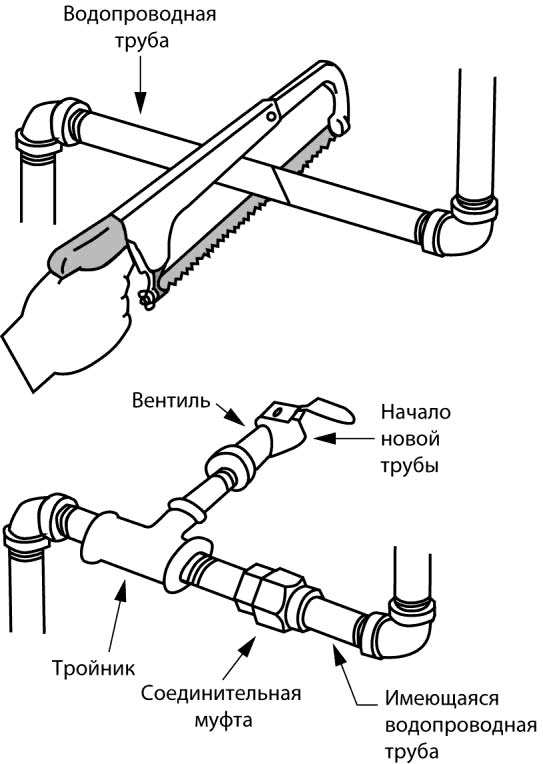 Водопроводная труба

Вентиль

Начало новой трубы

Тройник

Соединительная муфта

Имеющаяся водопроводная труба