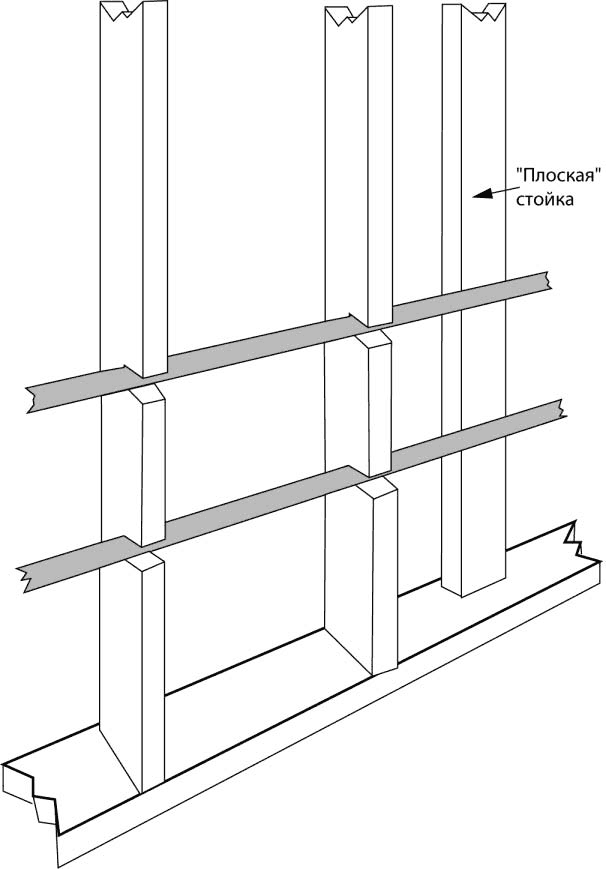 "Плоская"
стойка