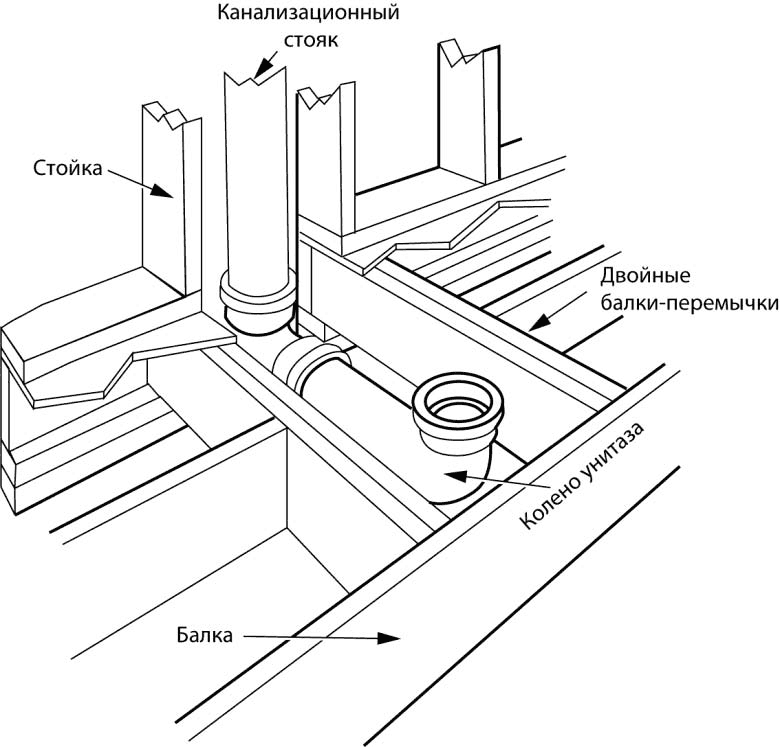 Канализационный стояк

Стойка

Двойные балки-перемычки

Колено унитаза

Балка