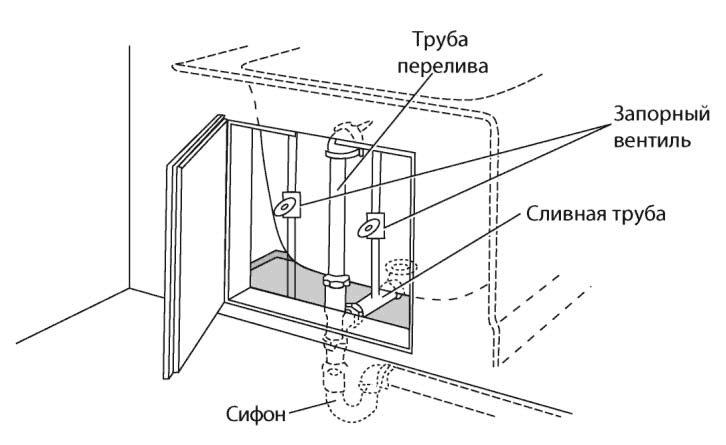 Труба перелива

Запорный вентиль

Сливная труба

Сифон