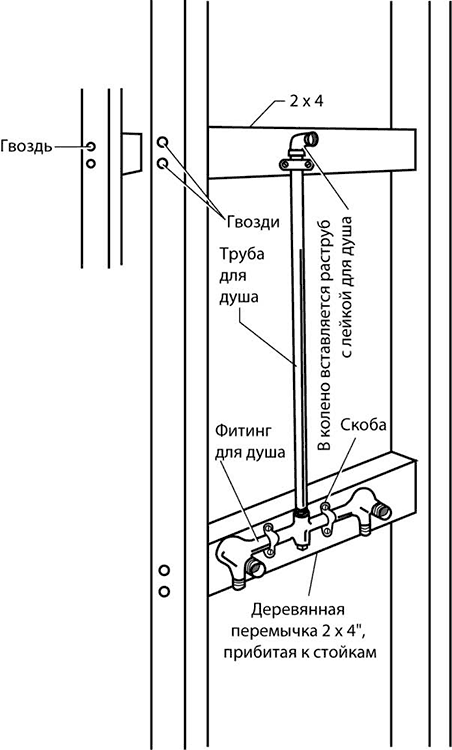 2 x 4

Гвоздь

Гвозди

Труба для душа

В колено вставляется раструб с лейкой для душа

Фитинг для душа

Скоба

Деревянная перемычка 2 x 4", прибитая к стойкам