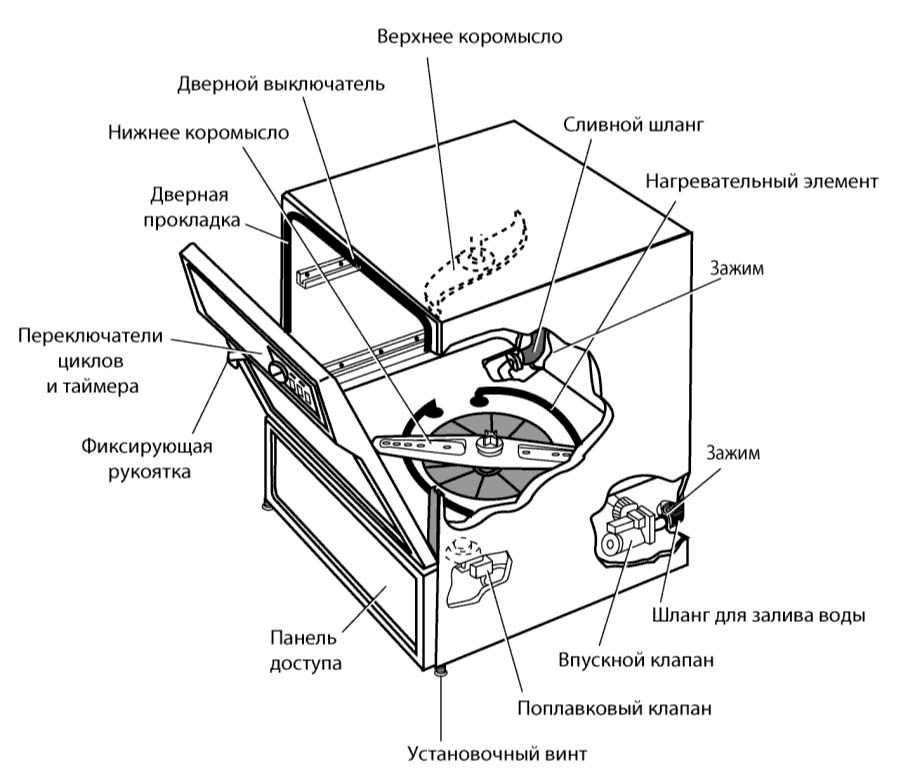 Верхнее коромысло
Дверной выключатель
Нижнее коромысло
Сливной шланг
Нагревательный элемент
Дверная прокладка
Зажим
Переключатели циклов и таймера
Фиксирующая рукоятка
Зажим
Шланг для залива воды
Панель доступа
Впускной клапан
Поплавковый клапан
Установочный винт