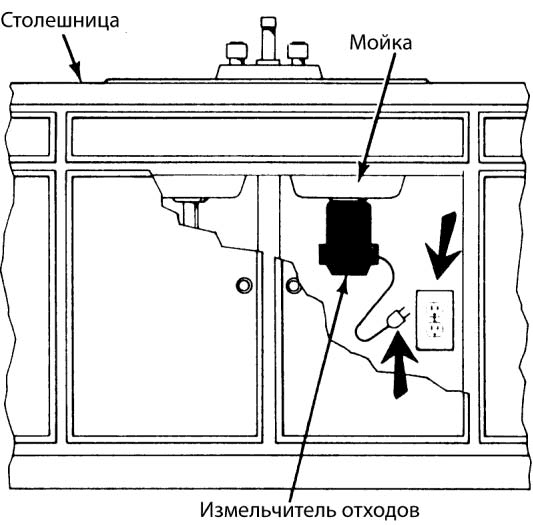 Столешница

Мойка

Измельчитель отходов