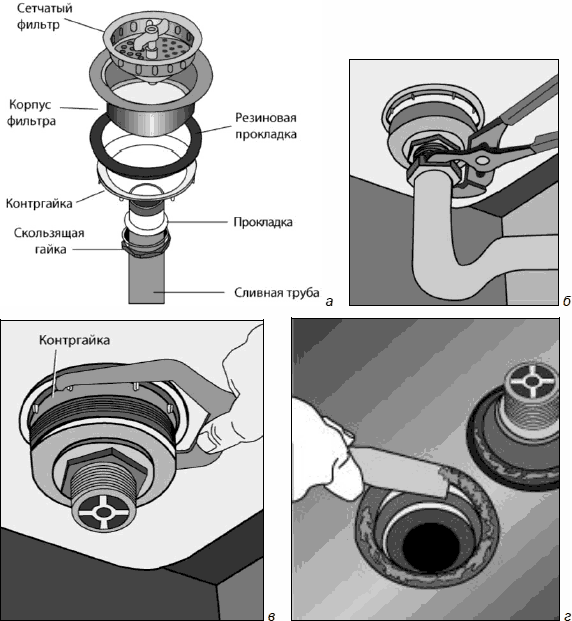 Сетчатый фильтр

Корпус фильтра

Резиновая прокладка

Контргайка

Прокладка

Скользящая гайка

Сливная труба

а

б

Контргайка

в

г