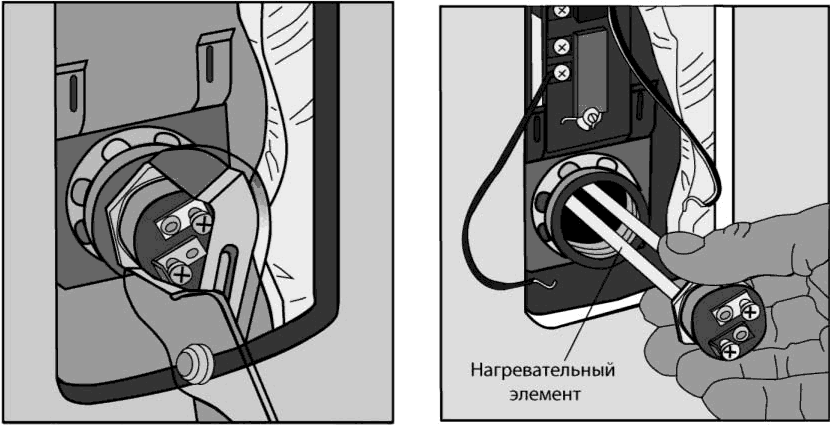 Нагревательный элемент