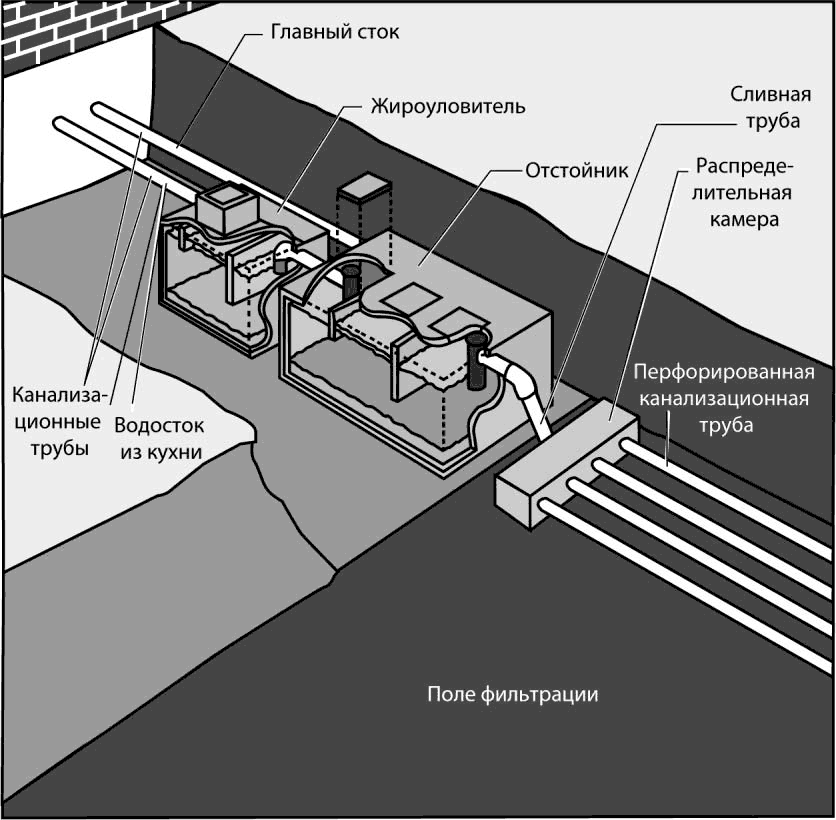 Главный сток

Жироуловитель

Сливная труба

Отстойник

Распределительная камера

Канализационные трубы

Водосток из кухни

Перфорированная канализационная труба

Поле фильтрации