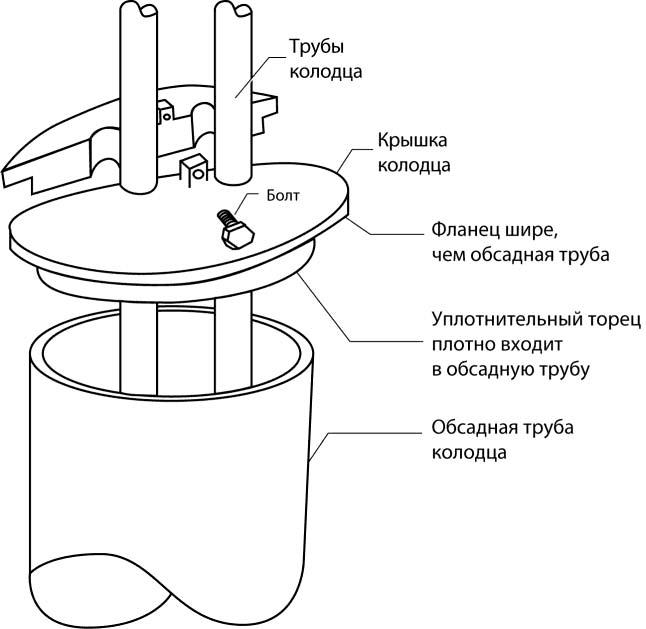 Трубы колодца

Крышка колодца

Болт

Фланец шире, чем обсадная труба

Уплотнительный торец плотно входит в обсадную трубу

Обсадная труба колодца