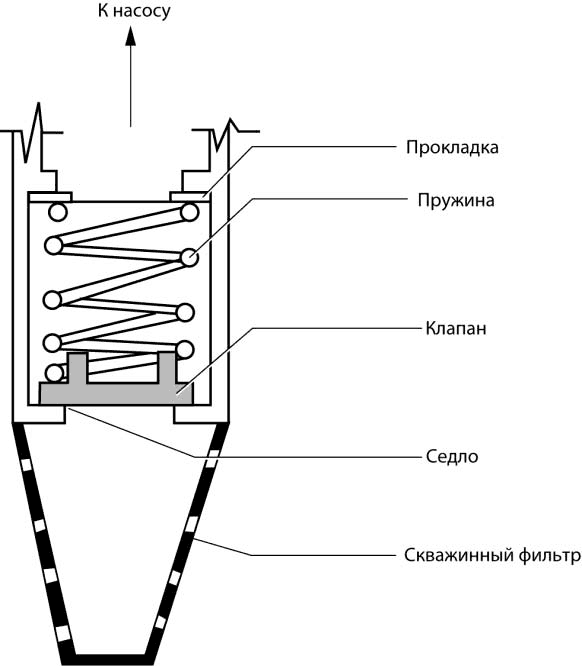 К насосу

Прокладка

Пружина

Клапан

Седло

Скважинный фильтр