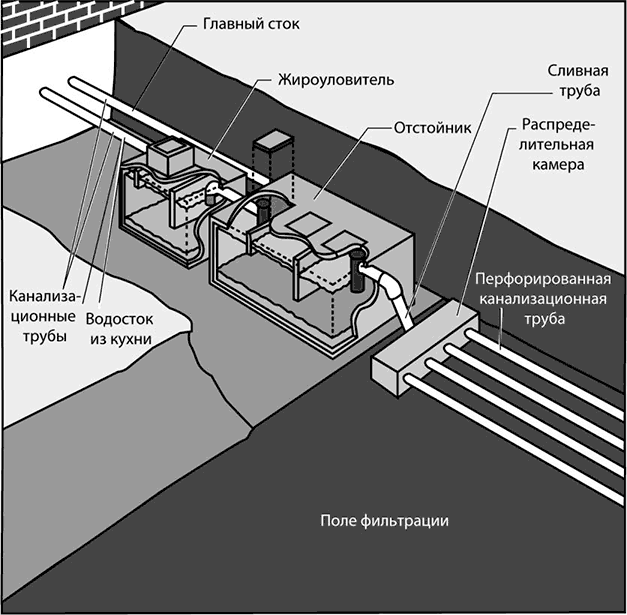 Главный сток

Жироуловитель

Сливная труба

Отстойник

Распределительная камера

Канализационные трубы

Водосток из кухни

Перфорированная канализационная труба

Поле фильтрации