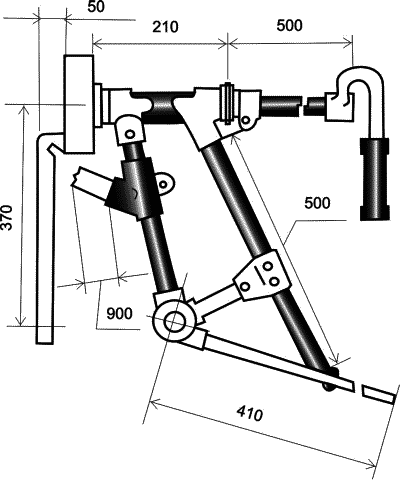 50
210
500
370
500
900
410