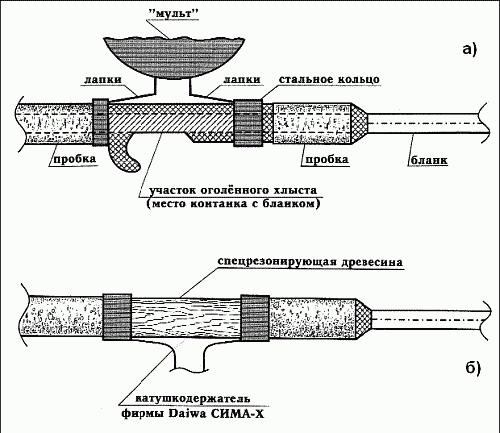 "мульт"

а)

лапки

лапки

стальное кольцо

пробка

пробка

бланк

участок оголённого хлыста
(место контанка с бланком)

спецрезонирующая древесина

б)

катушкодержатель
фирмы Daiwa СИМА-Х